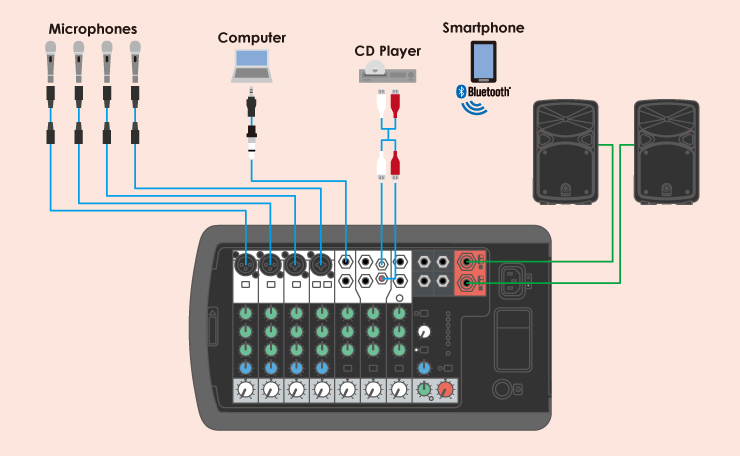 Microphones

Computer

CD Player

Smartphone

Bluetooth