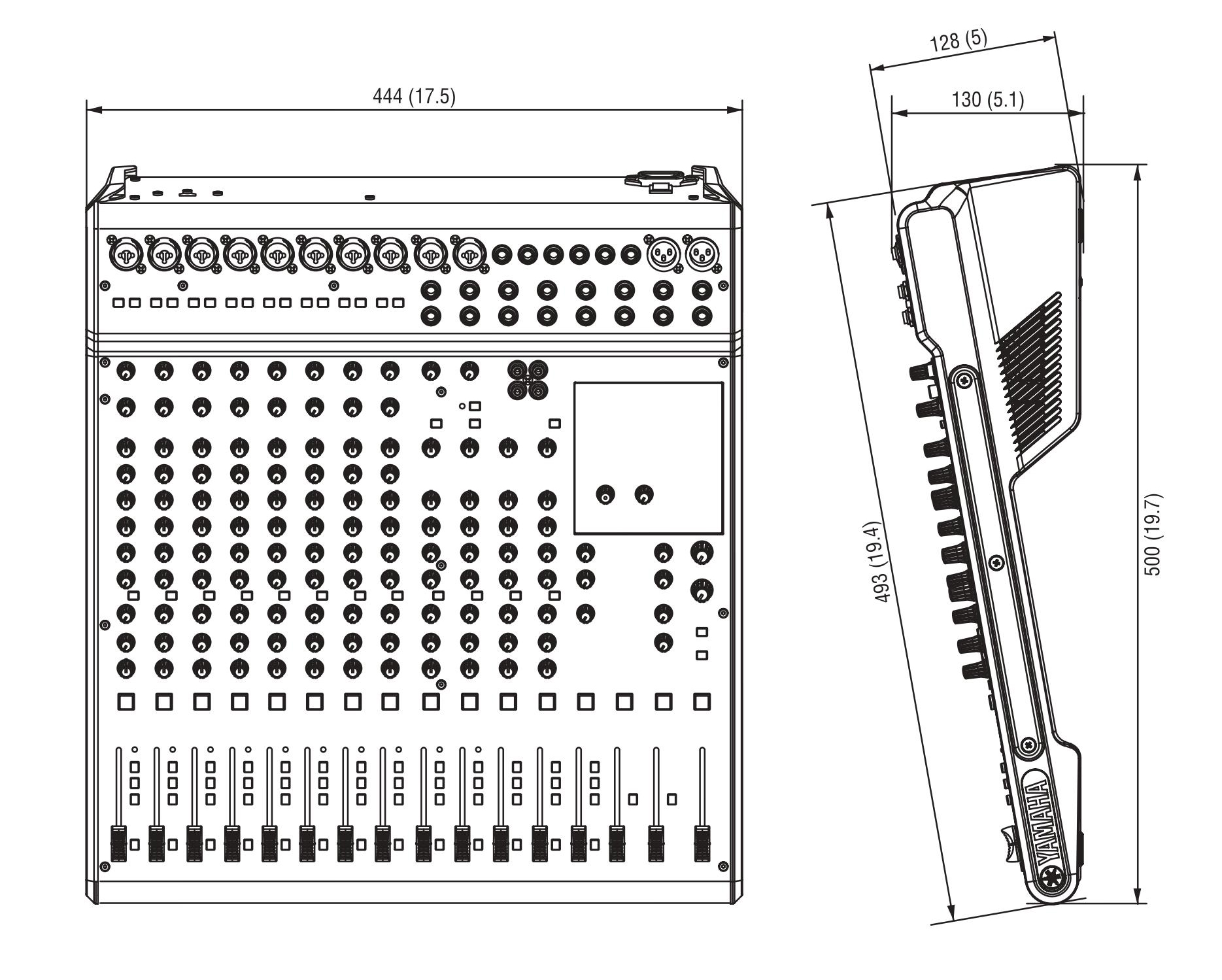 444 (17.5)

128 (5)

130 (5.1)

493 (19.4)

500 (19.7)

YAMAHA