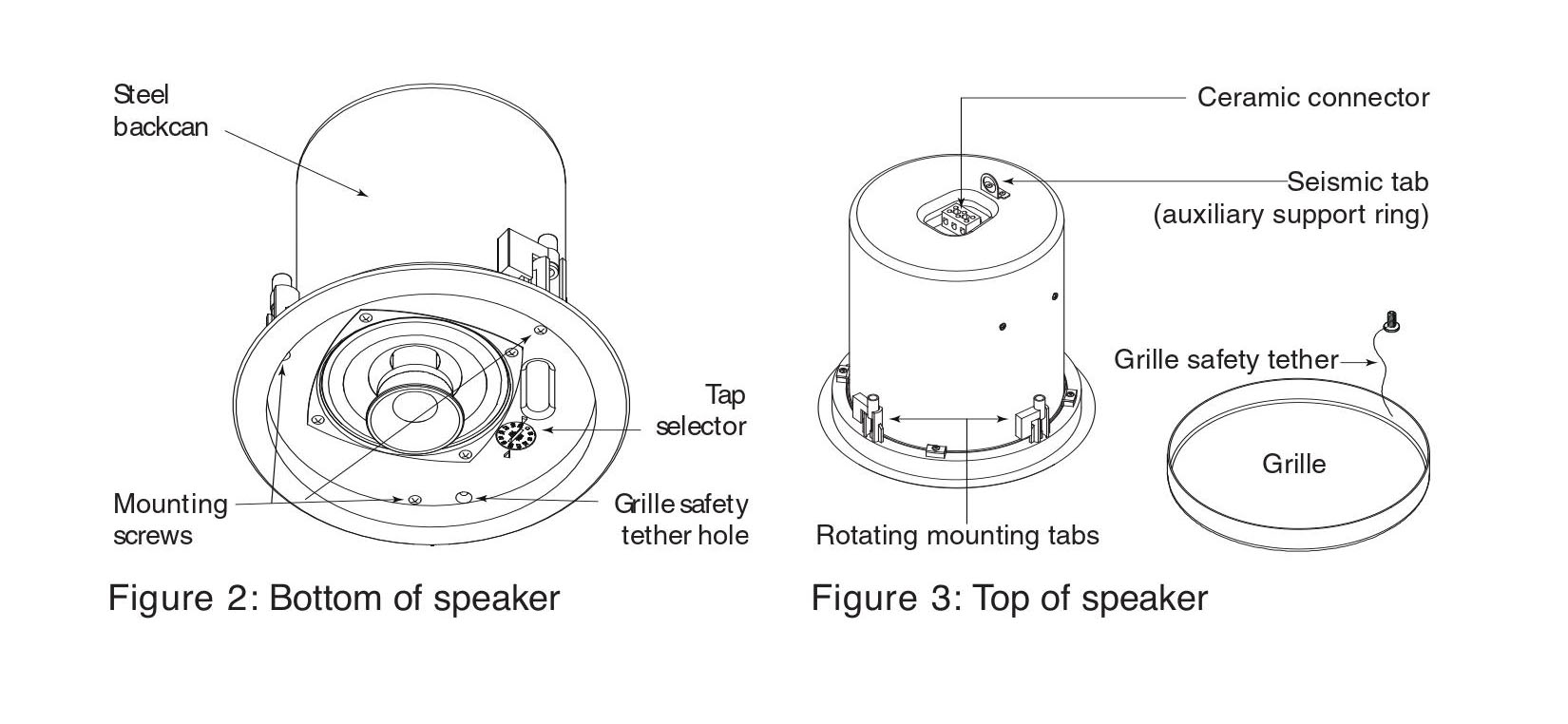 Steel backcan

Tap selector

Mounting screws

Grille safety tether hole

Figure 2: Bottom of speaker

Ceramic connector

Seismic tab (auxiliary support ring)

Grille safety tether

Grille

Rotating mounting tabs

Figure 3: Top of speaker