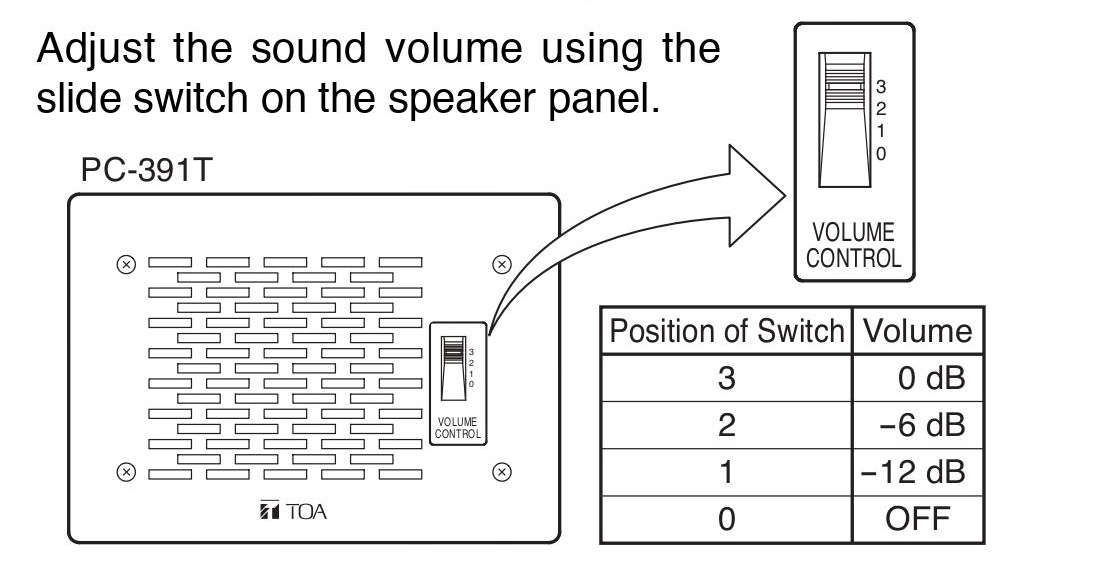 Adjust the sound volume using the slide switch on the speaker panel.

PC-391T

3
2
1
0

VOLUME CONTROL

TOA

3
2
1
0

VOLUME CONTROL

| Position of Switch | Volume |
|---|---|
| 3 | 0 dB |
| 2 | −6 dB |
| 1 | −12 dB |
| 0 | OFF |